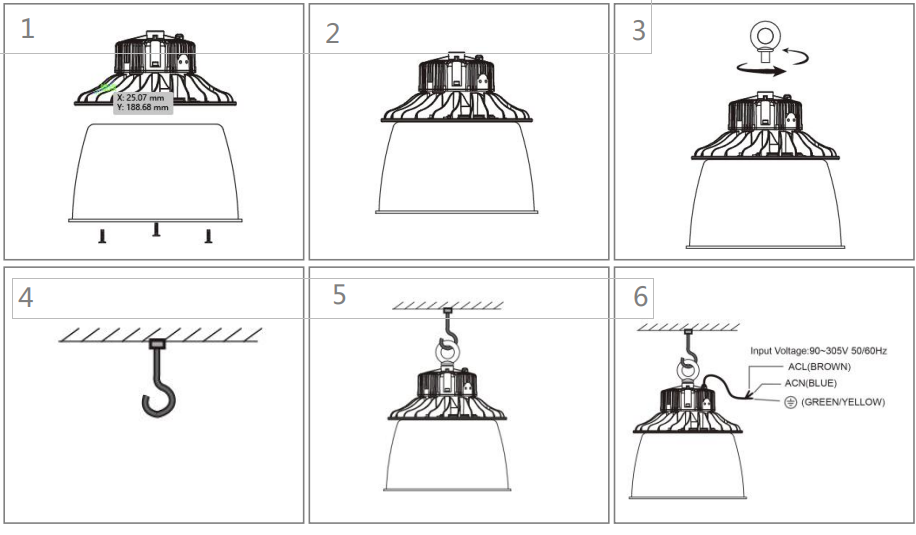 1

X: 25.07 mm
Y: 188.68 mm

2

3

4

5

6

Input Voltage:90~305V 50/60Hz
ACL(BROWN)
ACN(BLUE)
⏚ (GREEN/YELLOW)