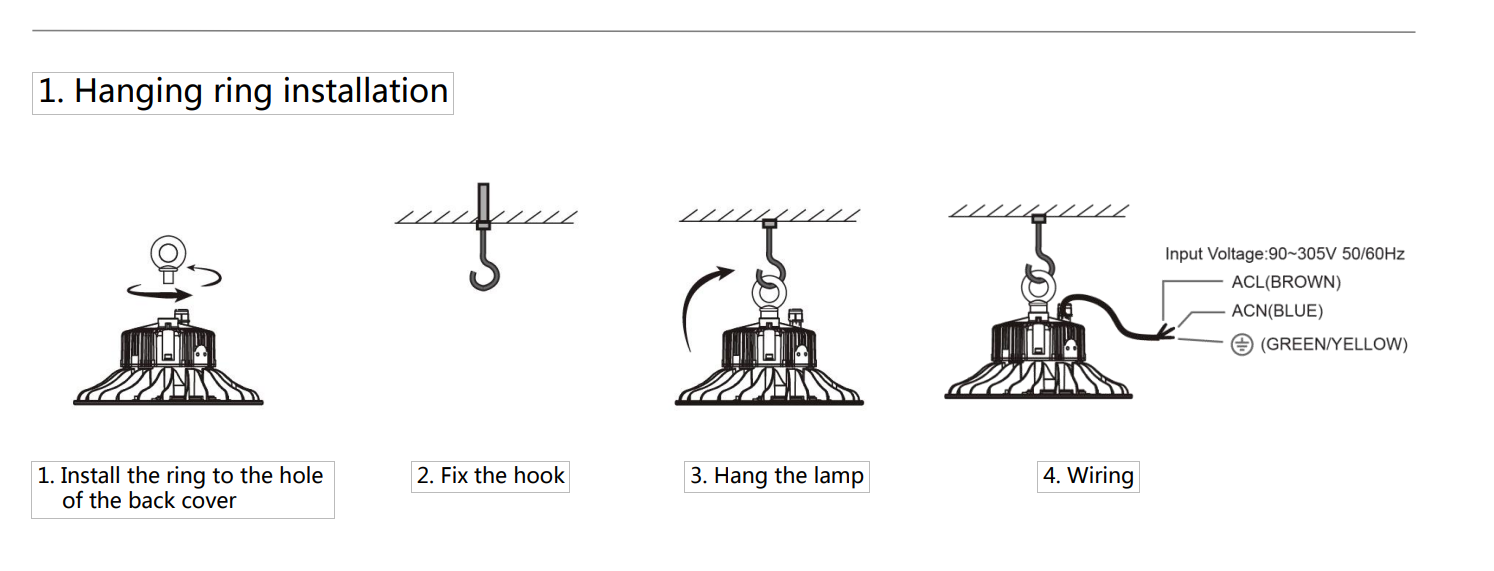 1. Hanging ring installation

Input Voltage:90~305V 50/60Hz
ACL(BROWN)
ACN(BLUE)
(GREEN/YELLOW)

1. Install the ring to the hole of the back cover

2. Fix the hook

3. Hang the lamp

4. Wiring