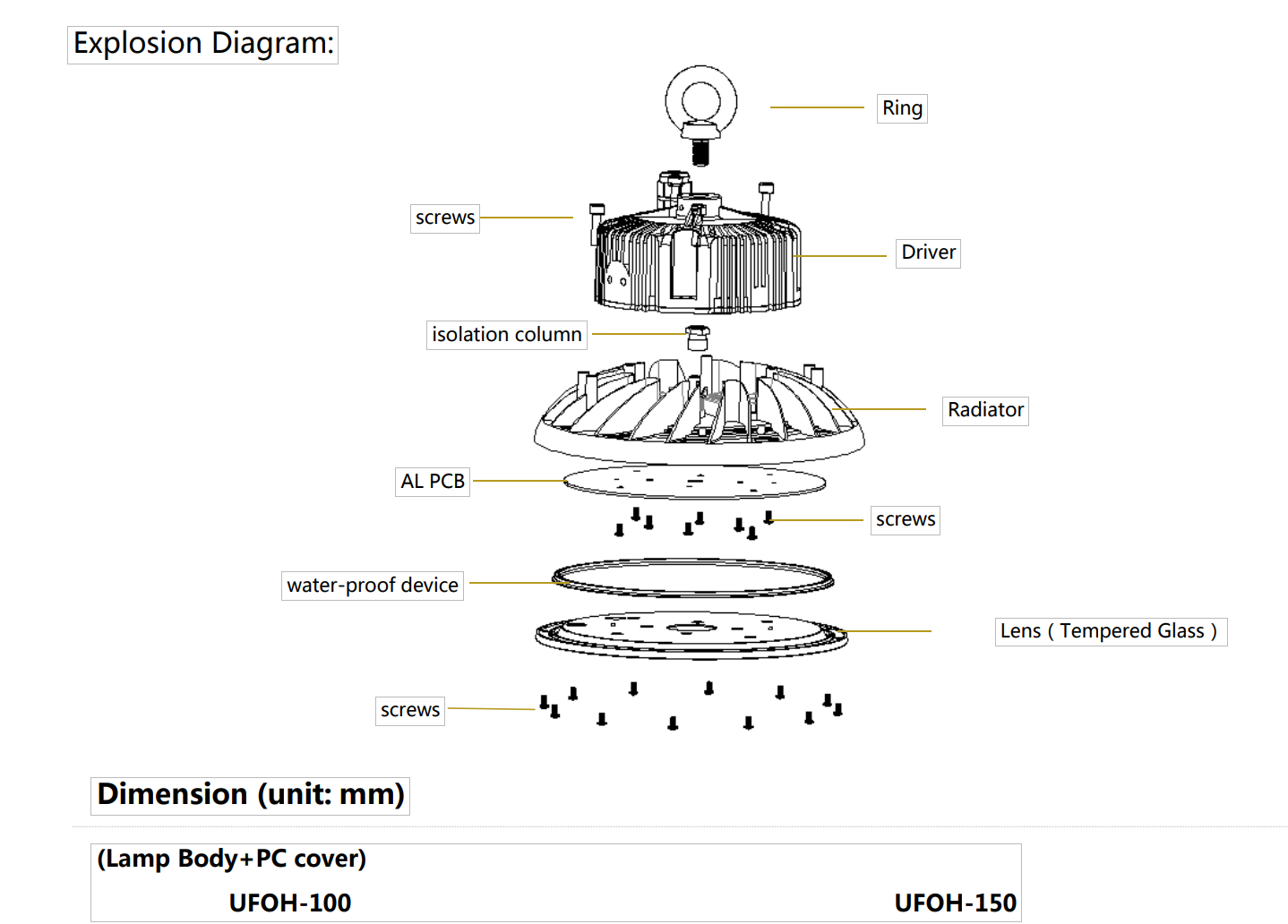 Explosion Diagram:

Ring

screws

Driver

isolation column

Radiator

AL PCB

screws

water-proof device

Lens ( Tempered Glass )

screws

Dimension (unit: mm)

(Lamp Body+PC cover)

UFOH-100

UFOH-150